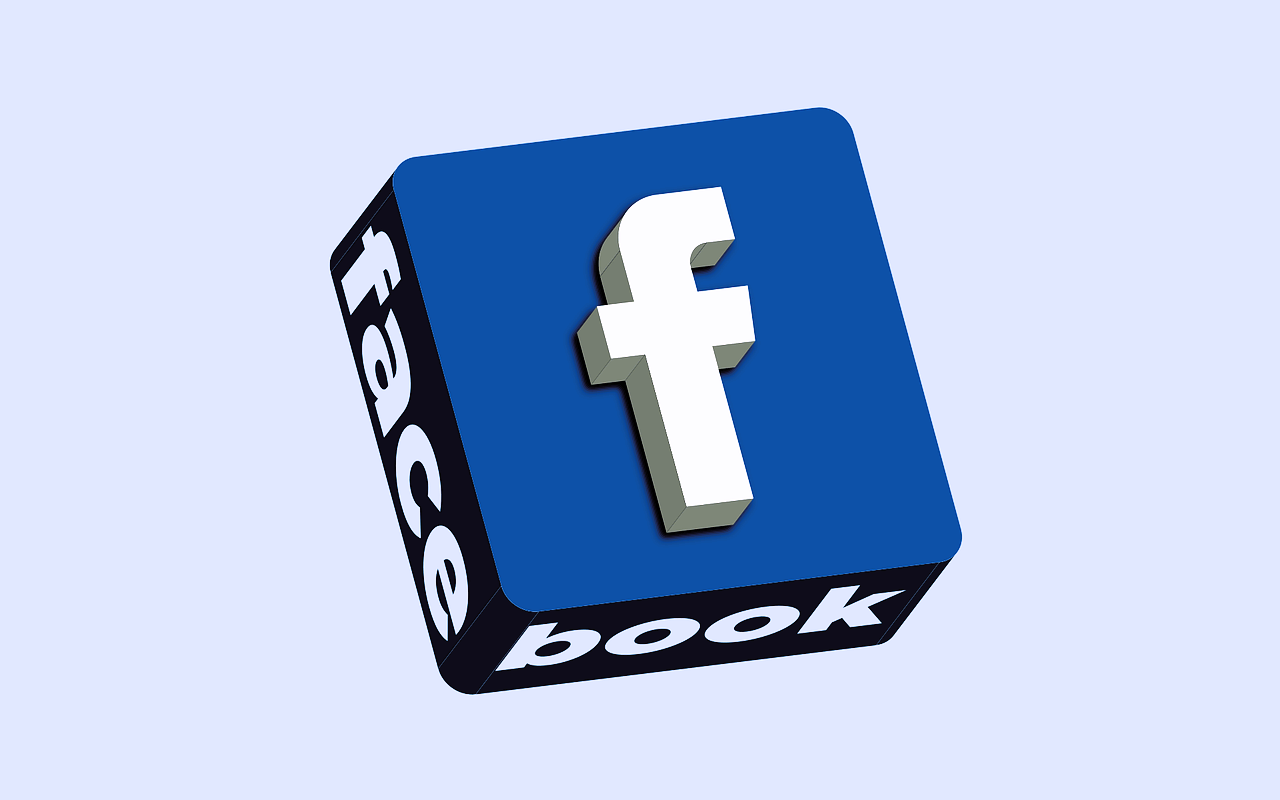 f

face

book